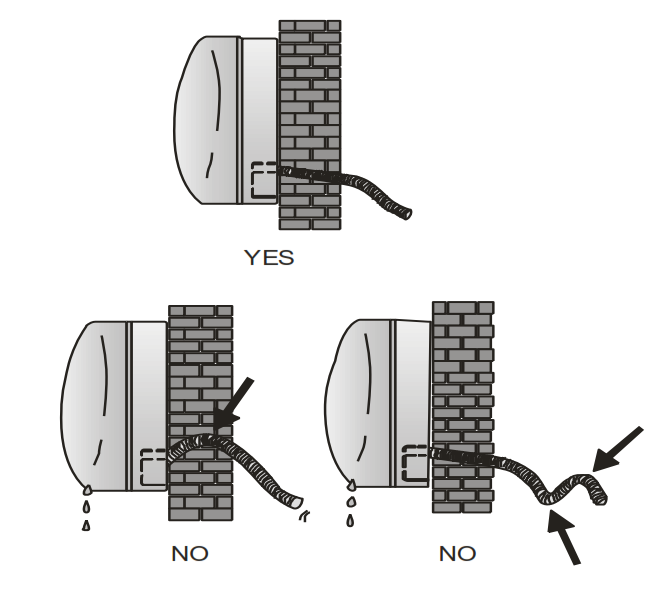 YES

NO

NO